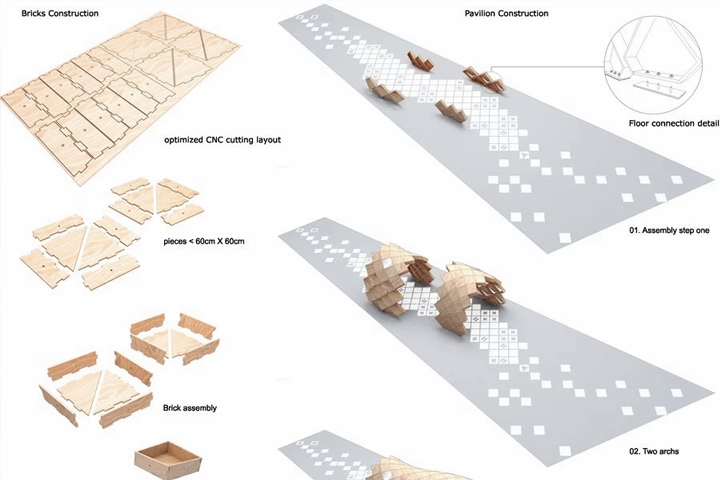 Bricks Construction

optimized CNC cutting layout

pieces < 60cm X 60cm

Brick assembly

Pavilion Construction

Floor connection detail

01. Assembly step one

02. Two archs